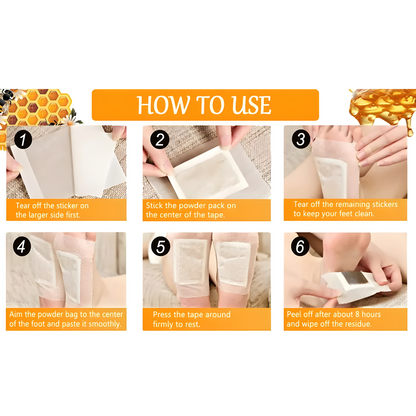 HOW TO USE

1
Tear off the sticker on the larger side first.

2
Stick the powder pack on the center of the tape.

3
Tear off the remaining stickers to keep your feet clean.

4
Aim the powder bag to the center of the foot and paste it smoothly.

5
Press the tape around firmly to rest.

6
Peel off after about 8 hours and wipe off the residue.