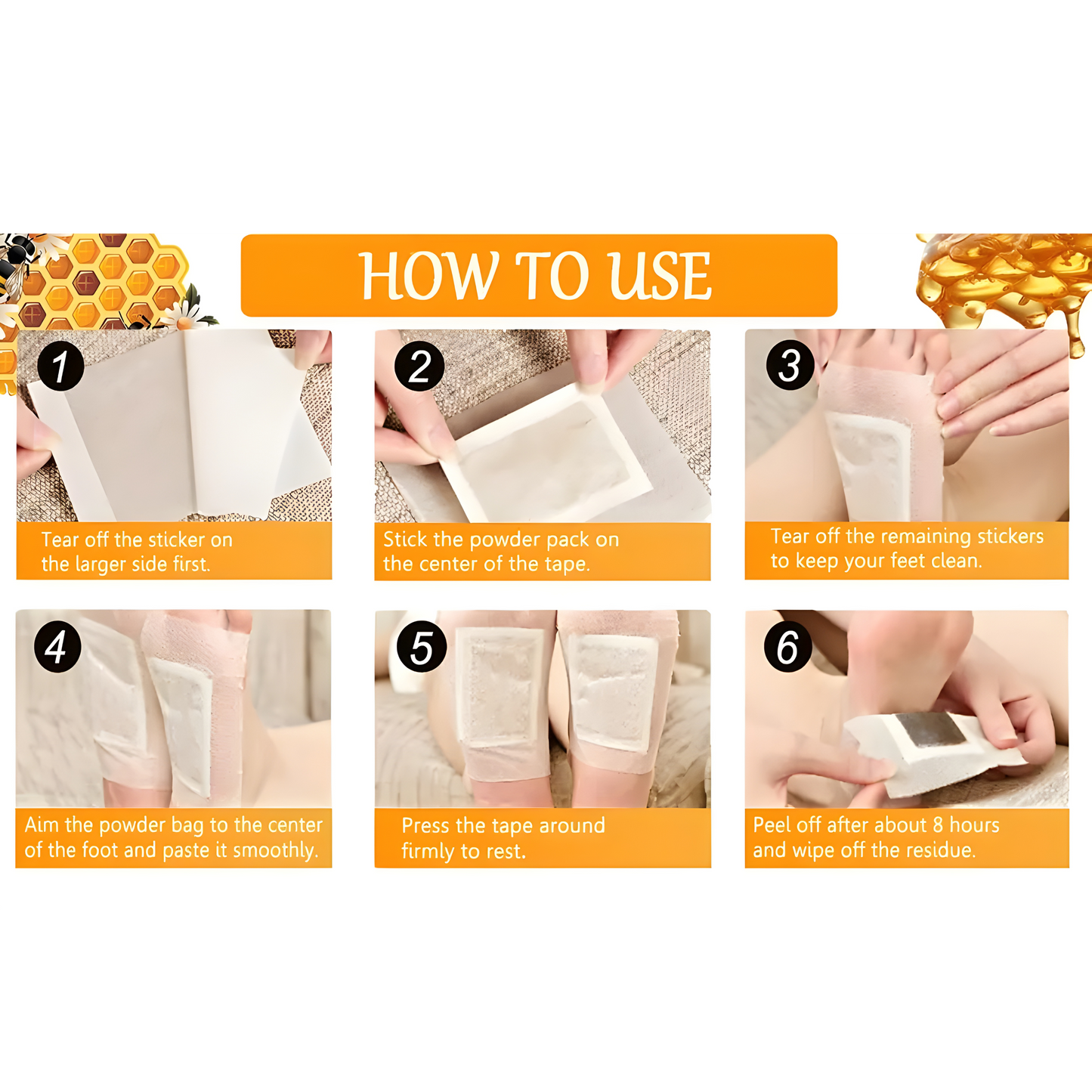 HOW TO USE

1
Tear off the sticker on the larger side first.

2
Stick the powder pack on the center of the tape.

3
Tear off the remaining stickers to keep your feet clean.

4
Aim the powder bag to the center of the foot and paste it smoothly.

5
Press the tape around firmly to rest.

6
Peel off after about 8 hours and wipe off the residue.